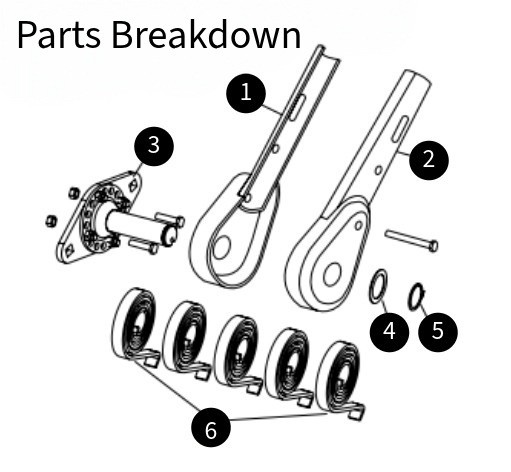 Parts Breakdown

1

2

3

4

5

6